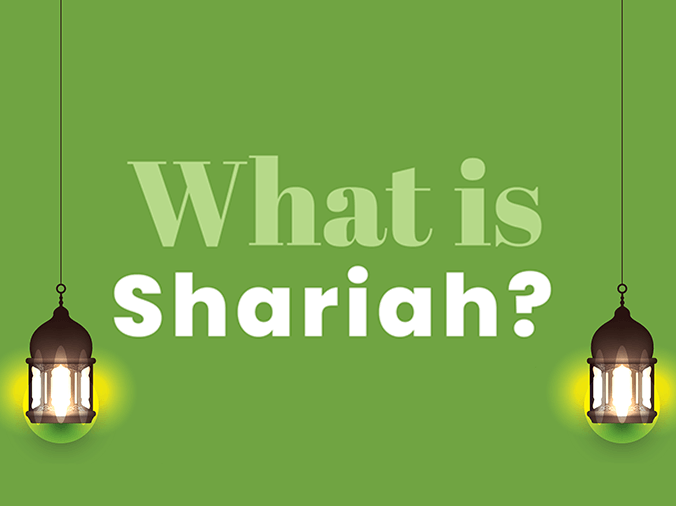 What is
Shariah?